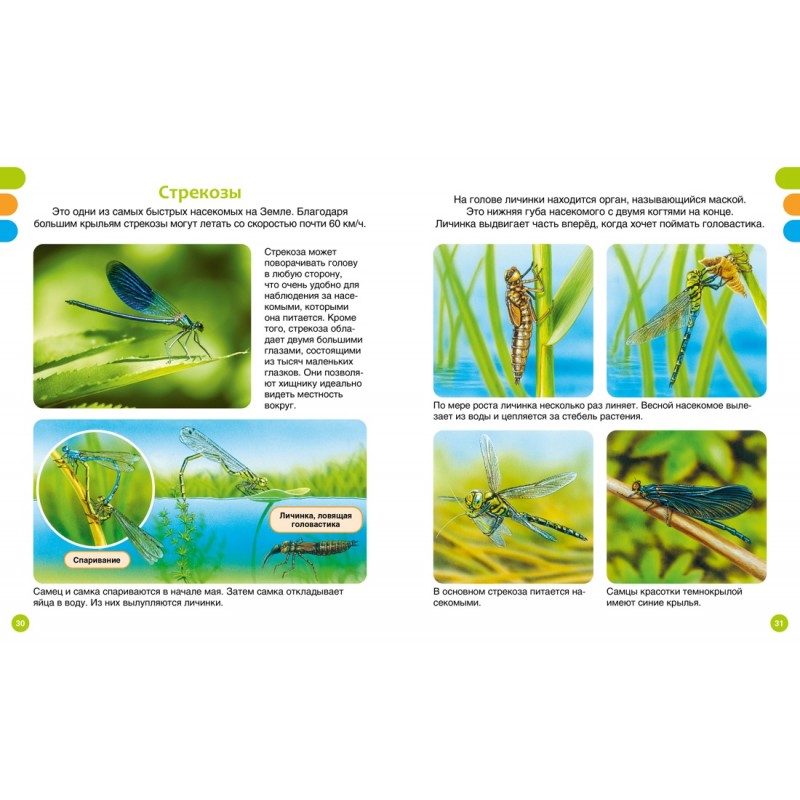 Стрекозы

Это одни из самых быстрых насекомых на Земле. Благодаря большим крыльям стрекозы могут летать со скоростью почти 60 км/ч.

Стрекоза может поворачивать голову в любую сторону, что очень удобно для наблюдения за насекомыми, которыми она питается. Кроме того, стрекоза обладает двумя большими глазами, состоящими из тысяч маленьких глазков. Они позволяют хищнику идеально видеть местность вокруг.

Спаривание

Личинка, ловящая головастика

Самец и самка спариваются в начале мая. Затем самка откладывает яйца в воду. Из них вылупляются личинки.

30

На голове личинки находится орган, называющийся маской. Это нижняя губа насекомого с двумя когтями на конце. Личинка выдвигает часть вперёд, когда хочет поймать головастика.

По мере роста личинка несколько раз линяет. Весной насекомое вылезает из воды и цепляется за стебель растения.

В основном стрекоза питается насекомыми.

Самцы красотки темнокрылой имеют синие крылья.

31